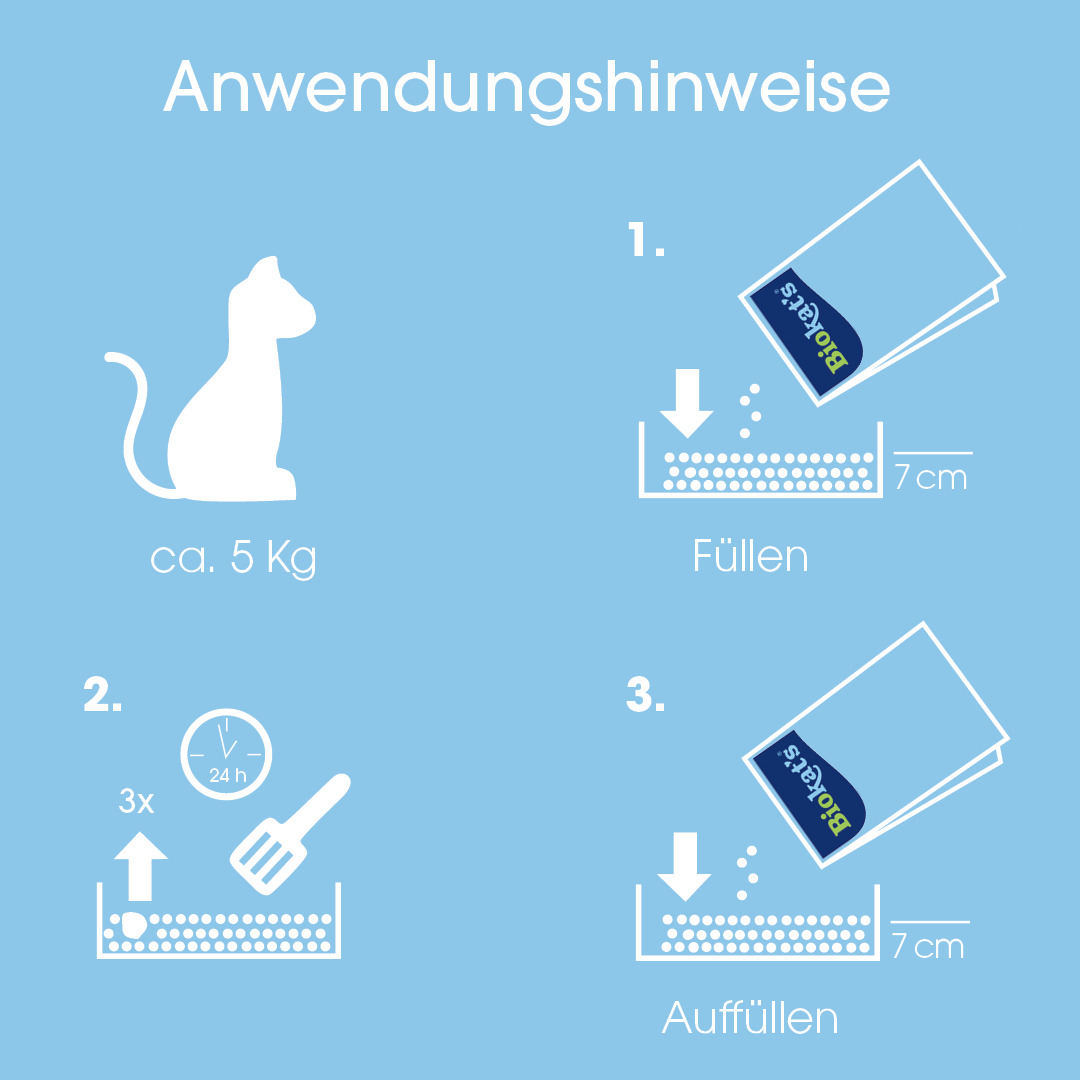 Anwendungshinweise

ca. 5 Kg

1.

Biokat's

7 cm

Füllen

2.

3x

24 h

3.

Biokat's

7 cm

Auffüllen